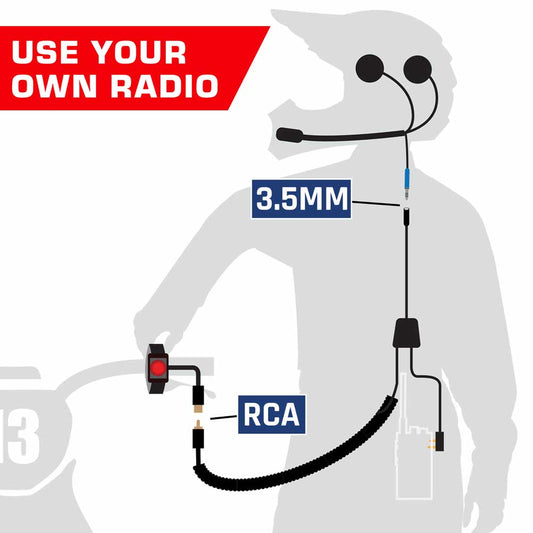 USE YOUR OWN RADIO

3.5MM

RCA

13